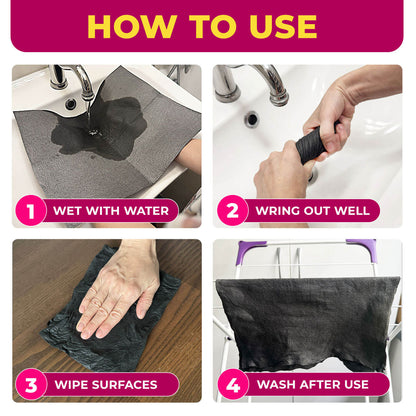 HOW TO USE

1 WET WITH WATER

2 WRING OUT WELL

3 WIPE SURFACES

4 WASH AFTER USE