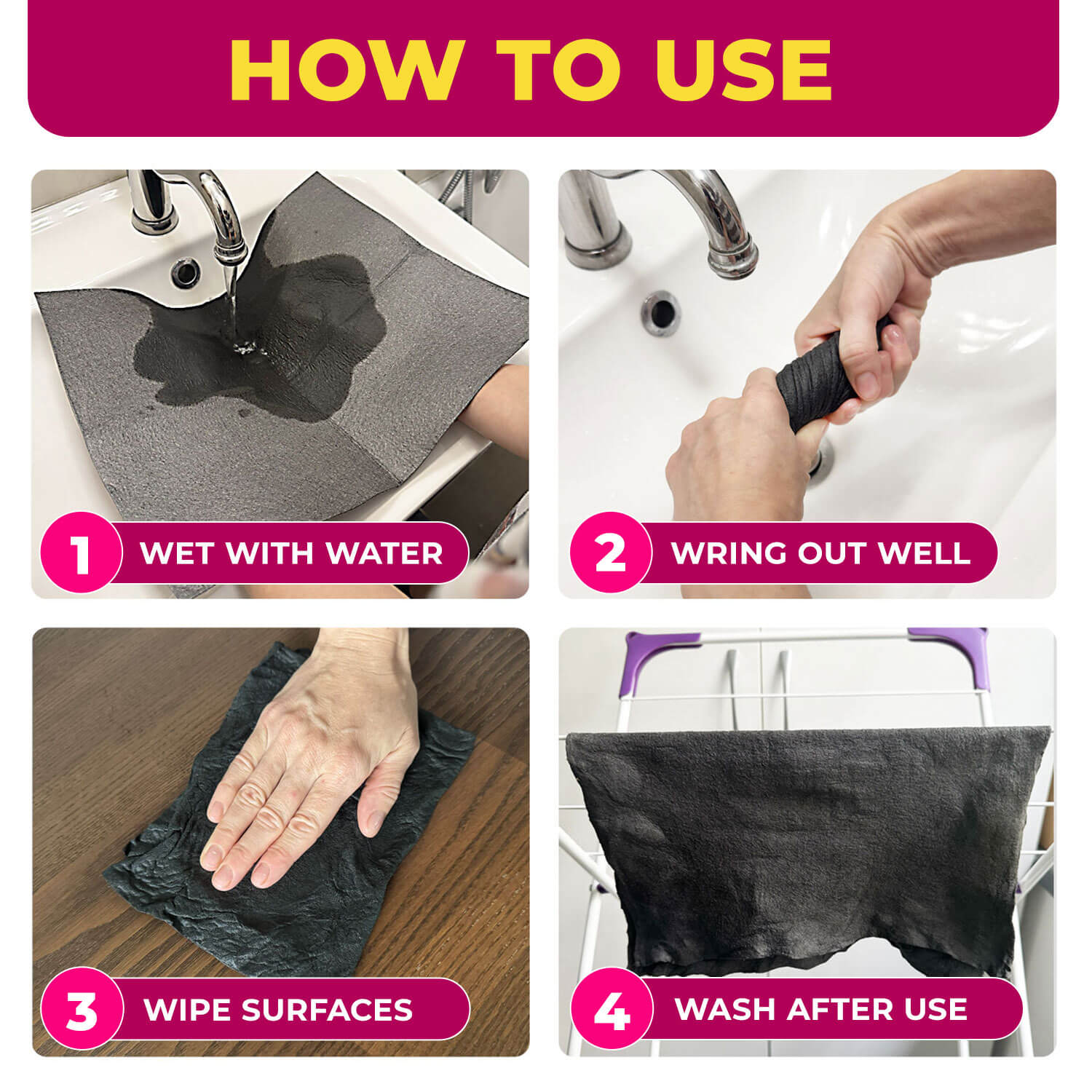 HOW TO USE

1 WET WITH WATER

2 WRING OUT WELL

3 WIPE SURFACES

4 WASH AFTER USE