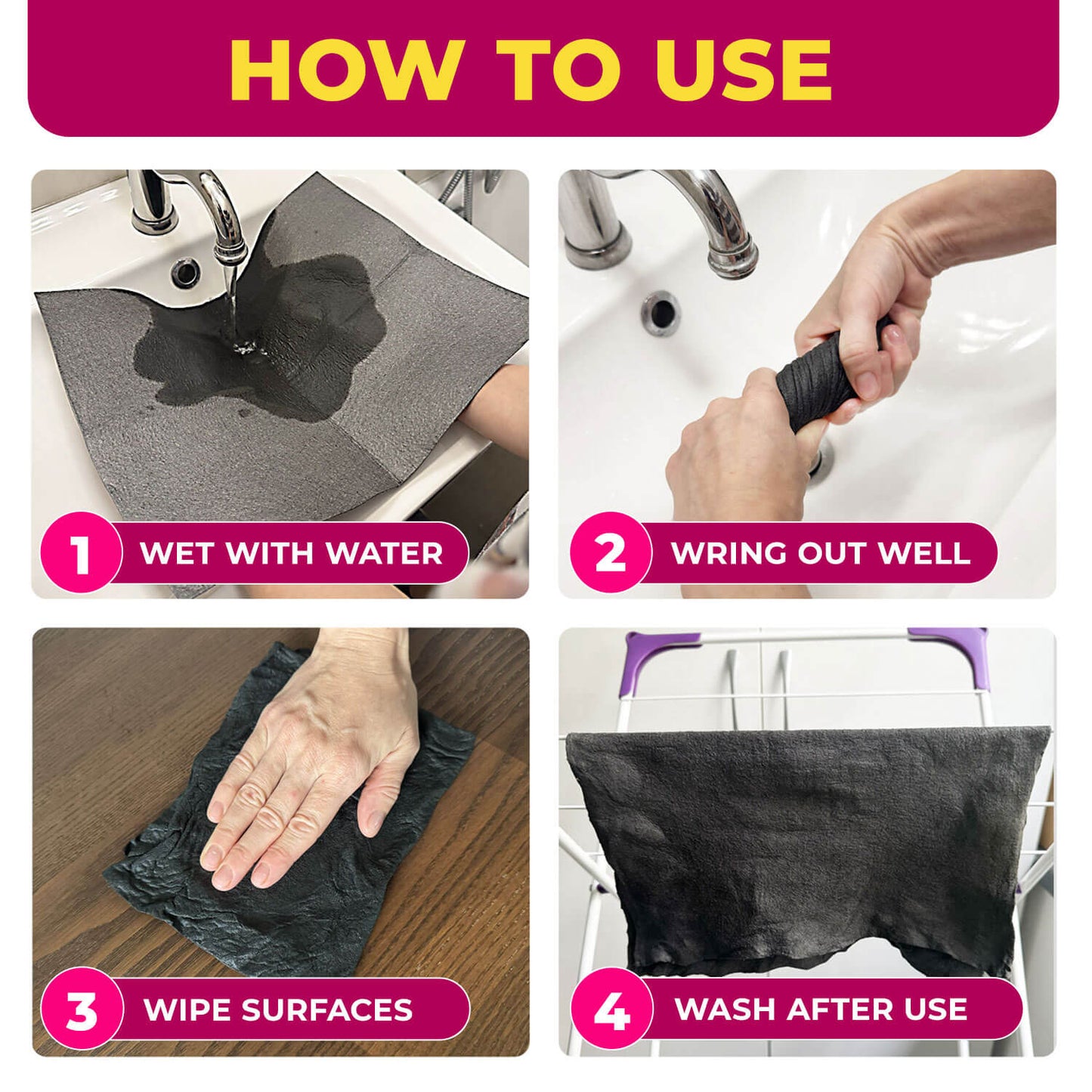 HOW TO USE

1 WET WITH WATER

2 WRING OUT WELL

3 WIPE SURFACES

4 WASH AFTER USE